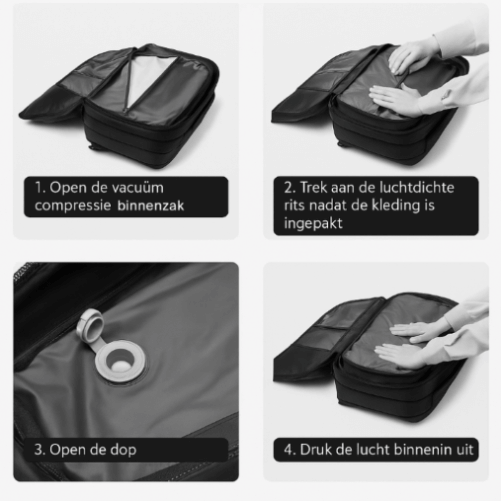 1. Open de vacuüm compressie binnenzak

2. Trek aan de luchtdichte rits nadat de kleding is ingepakt

3. Open de dop

4. Druk de lucht binnenin uit